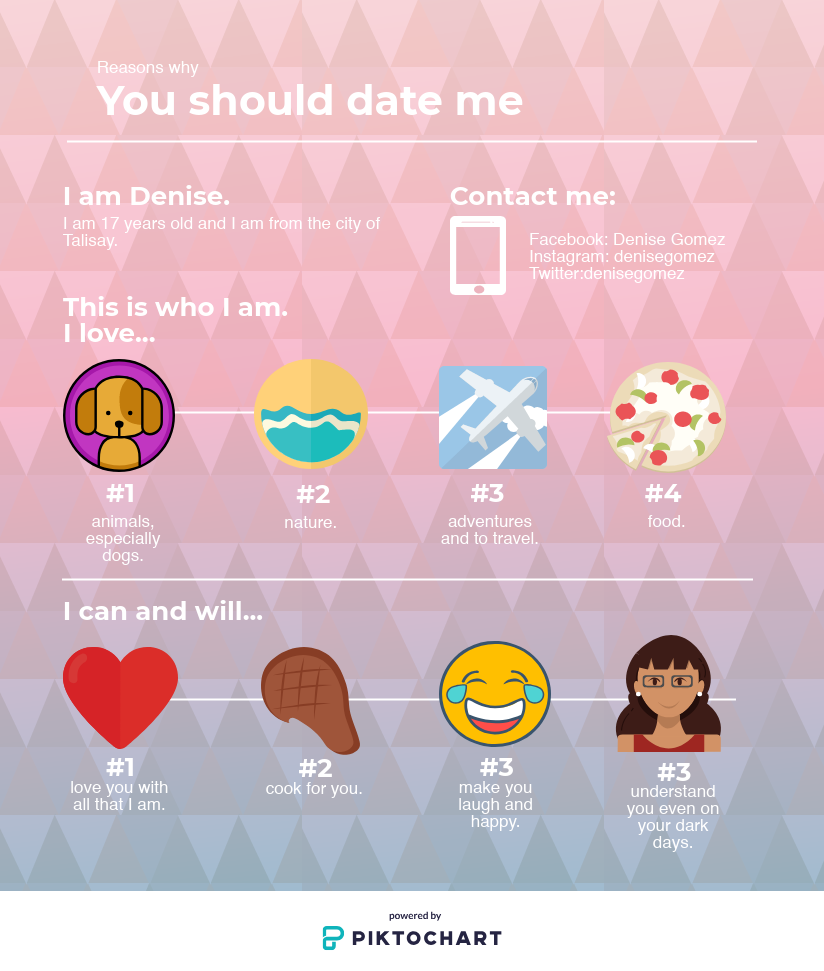 Reasons why
You should date me

I am Denise.
I am 17 years old and I am from the city of Talisay.

Contact me:
Facebook: Denise Gomez
Instagram: denisegomez
Twitter:denisegomez

This is who I am.
I love...

#1
animals, especially dogs.

#2
nature.

#3
adventures and to travel.

#4
food.

I can and will...

#1
love you with all that I am.

#2
cook for you.

#3
make you laugh and happy.

#3
understand you even on your dark days.

powered by
PIKTOCHART